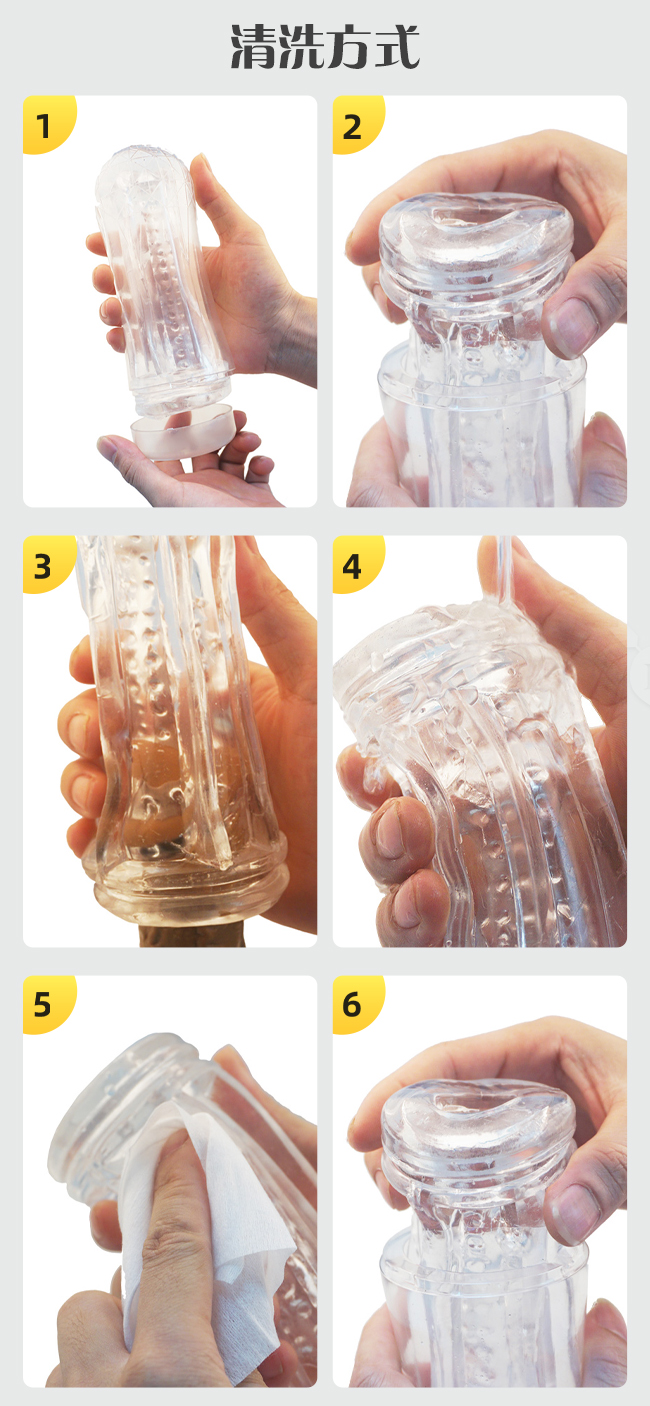 清洗方式

1

2

3

4

5

6